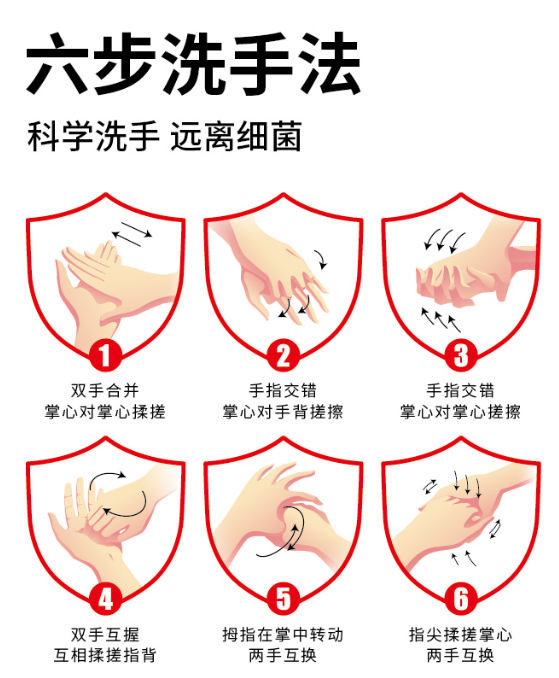 六步洗手法

科学洗手 远离细菌

1
双手合并
掌心对掌心揉搓

2
手指交错
掌心对手背搓擦

3
手指交错
掌心对掌心搓擦

4
双手互握
互相揉搓指背

5
拇指在掌中转动
两手互换

6
指尖揉搓掌心
两手互换